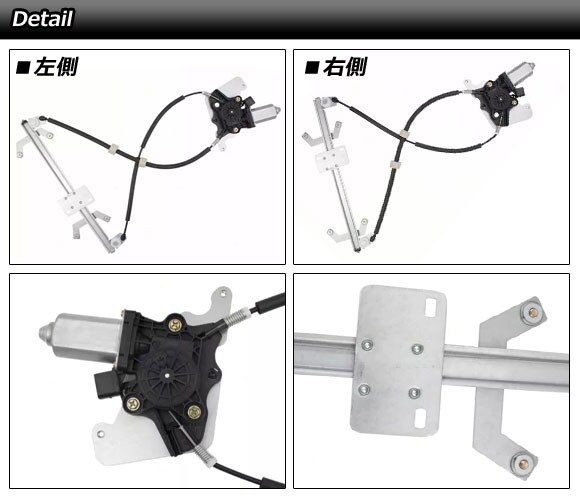 Detail

■左側

■右側