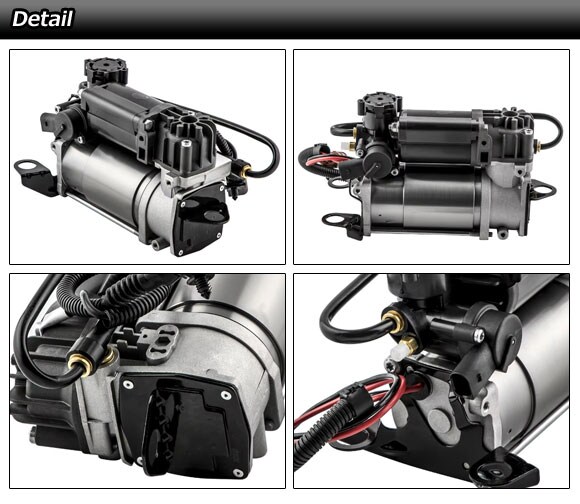 Detail