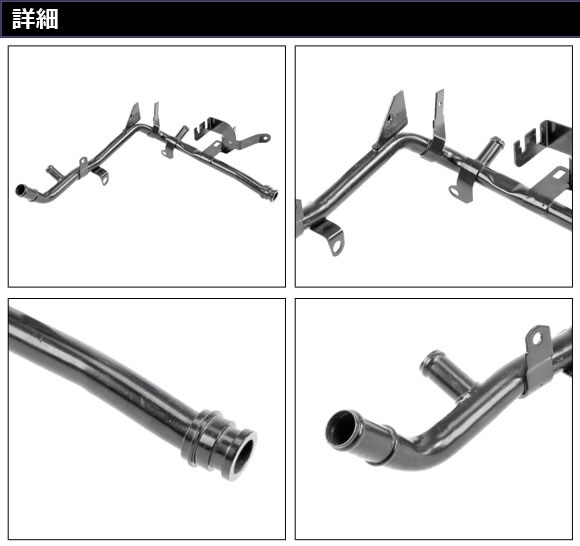 詳細