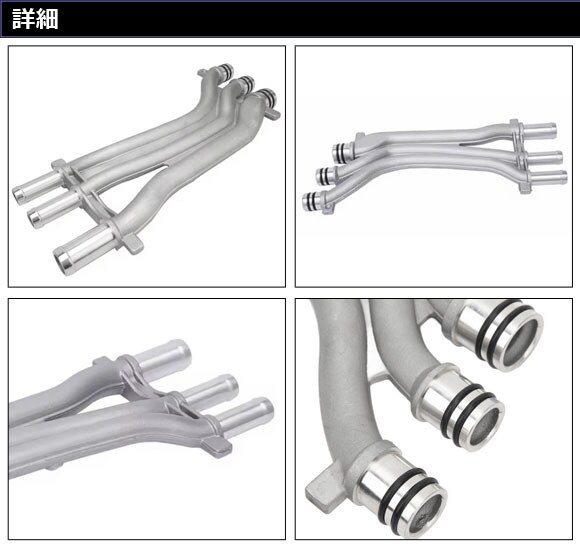 詳細