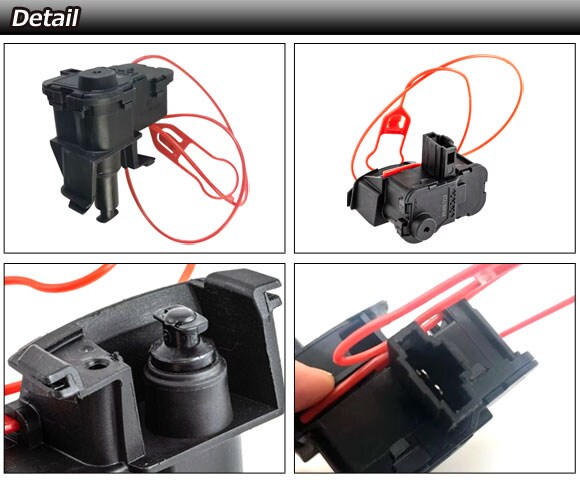 Detail