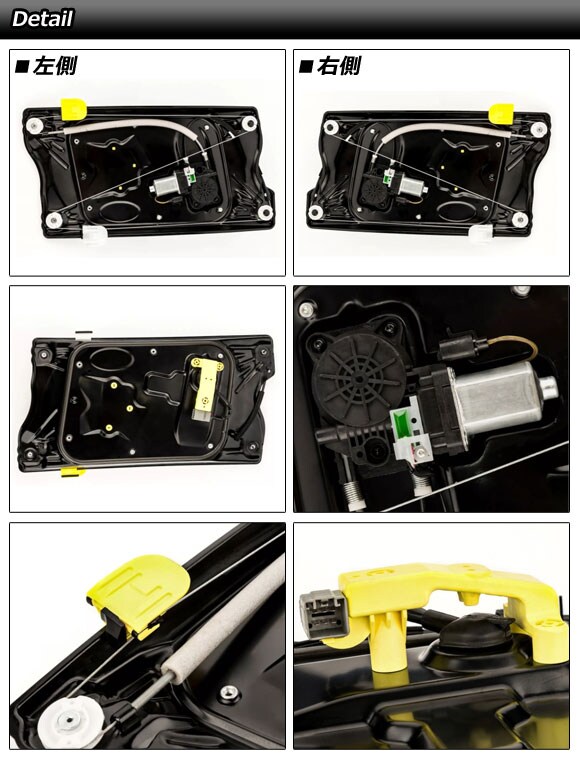 Detail

■左側

■右側