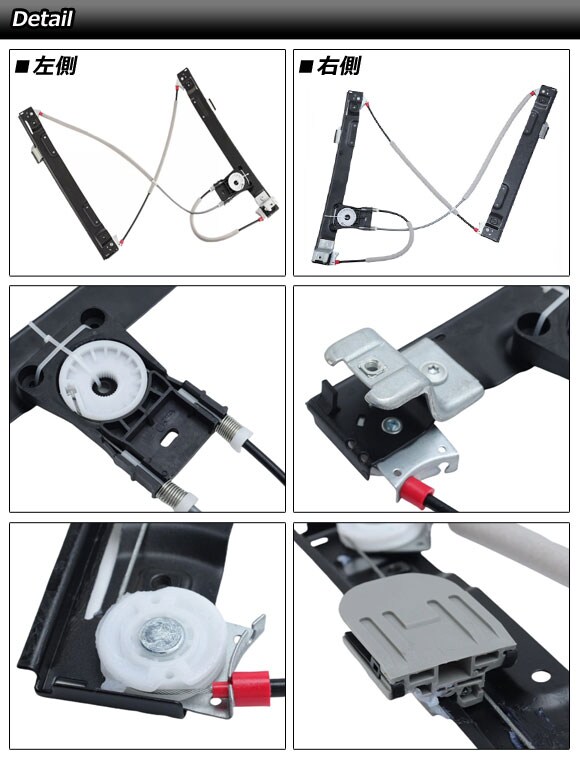 Detail

■左側

■右側