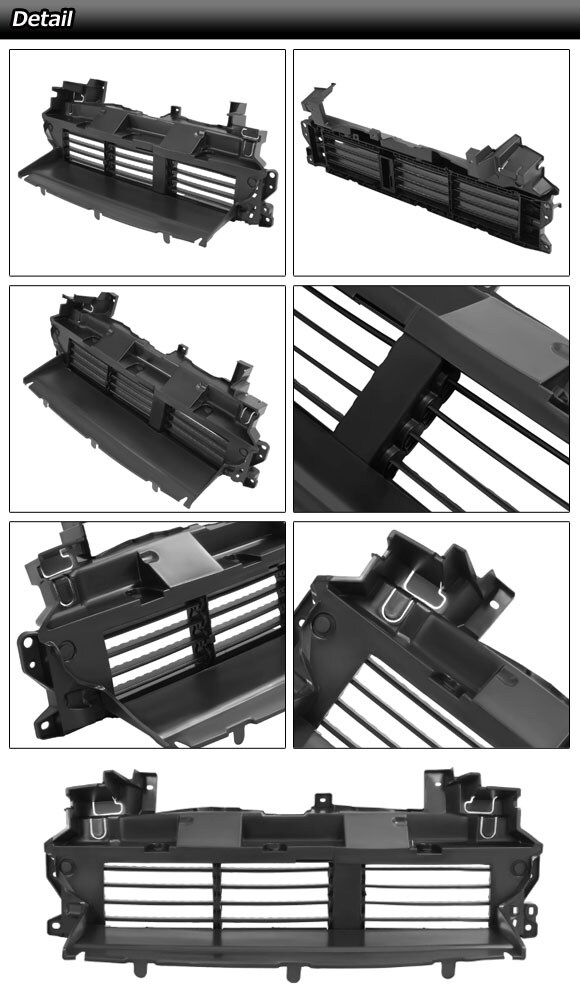 Detail