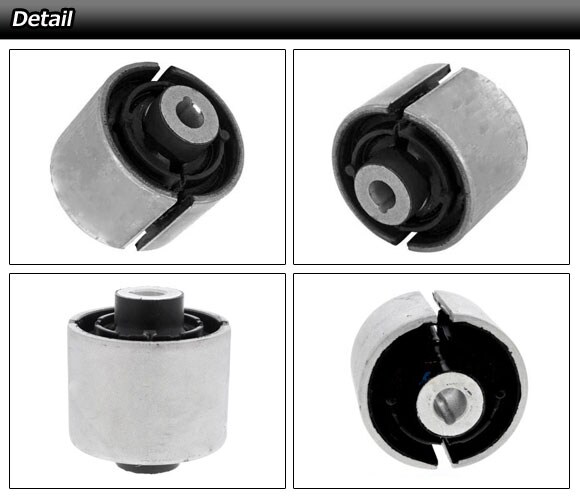 Detail