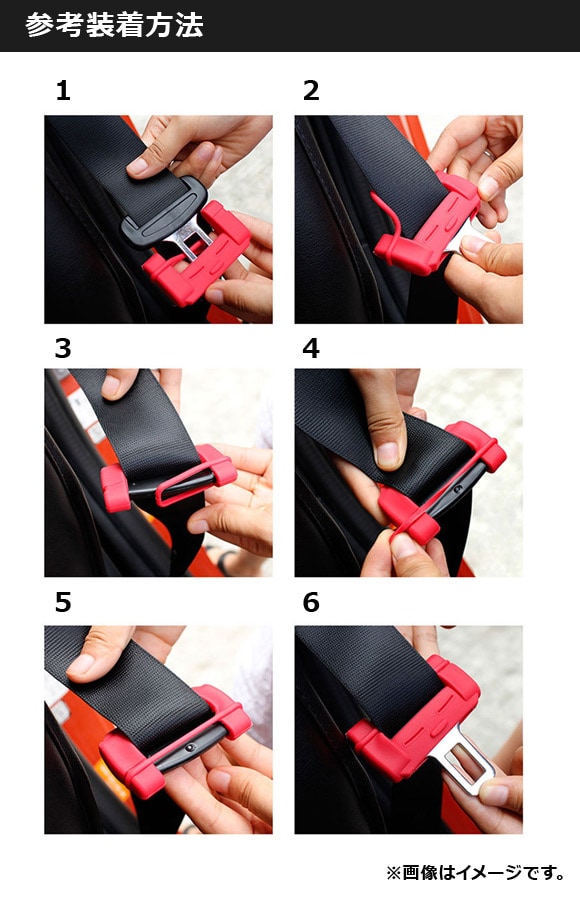 参考装着方法

1

2

3

4

5

6

※画像はイメージです。