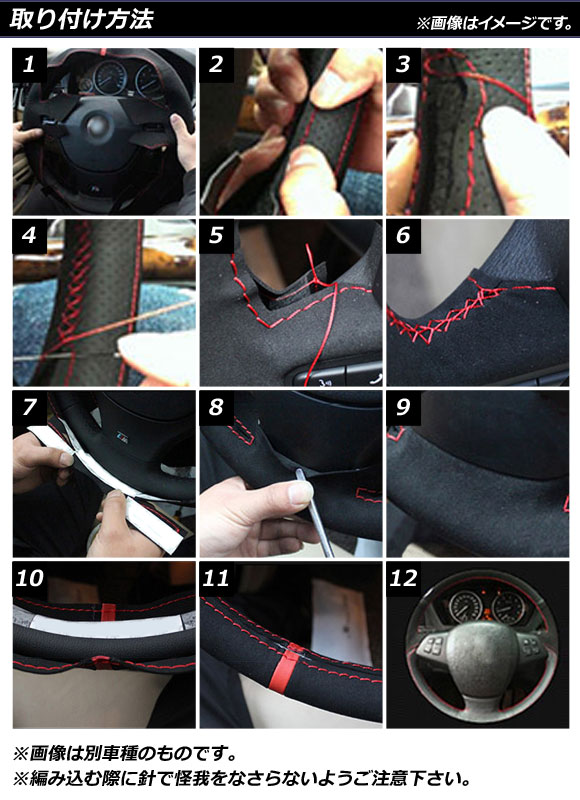 取り付け方法

※画像はイメージです。

1

2

3

4

5

6

7

8

9

10

11

12

※画像は別車種のものです。
※編み込む際に針で怪我をなさらないようご注意下さい。