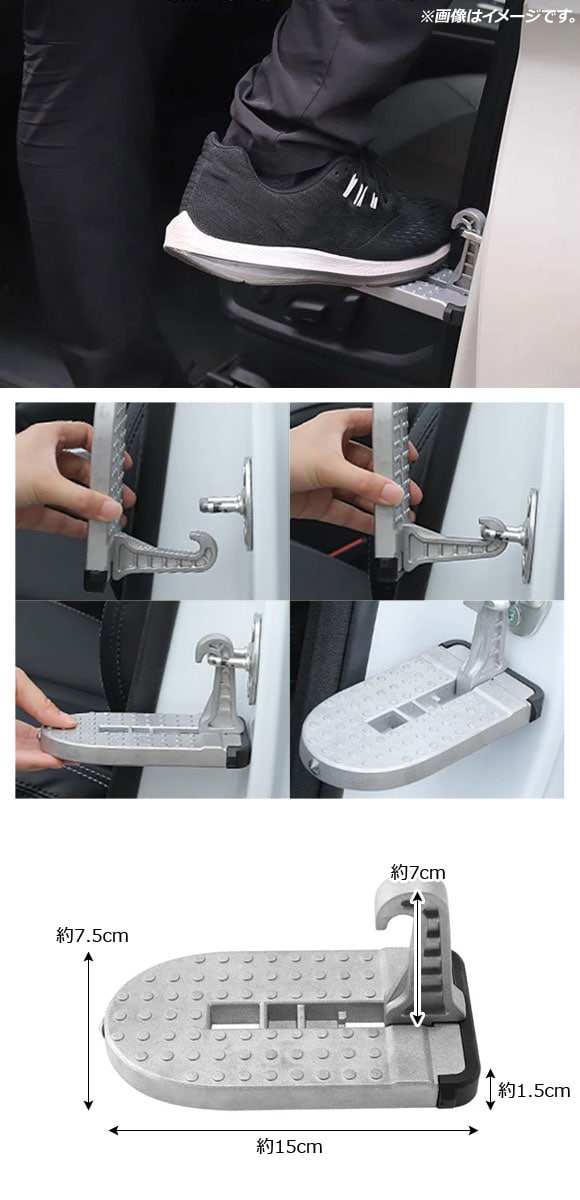 ※画像はイメージです。

約7cm

約7.5cm

約1.5cm

約15cm