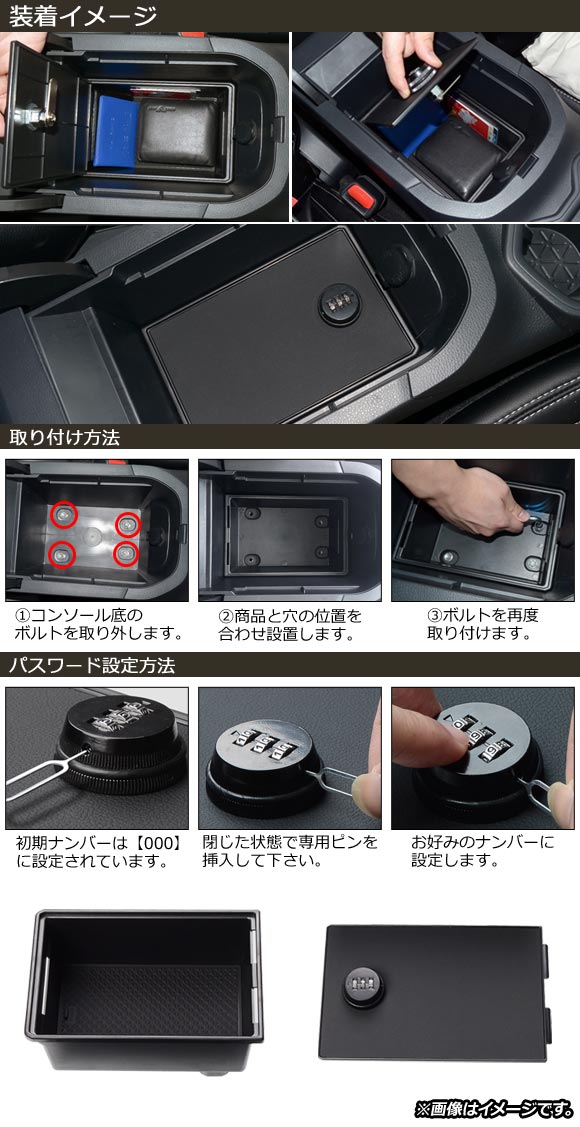 装着イメージ

取り付け方法

①コンソール底のボルトを取り外します。

②商品と穴の位置を合わせ設置します。

③ボルトを再度取り付けます。

パスワード設定方法

初期ナンバーは【000】に設定されています。

閉じた状態で専用ピンを挿入して下さい。

お好みのナンバーに設定します。

※画像はイメージです。