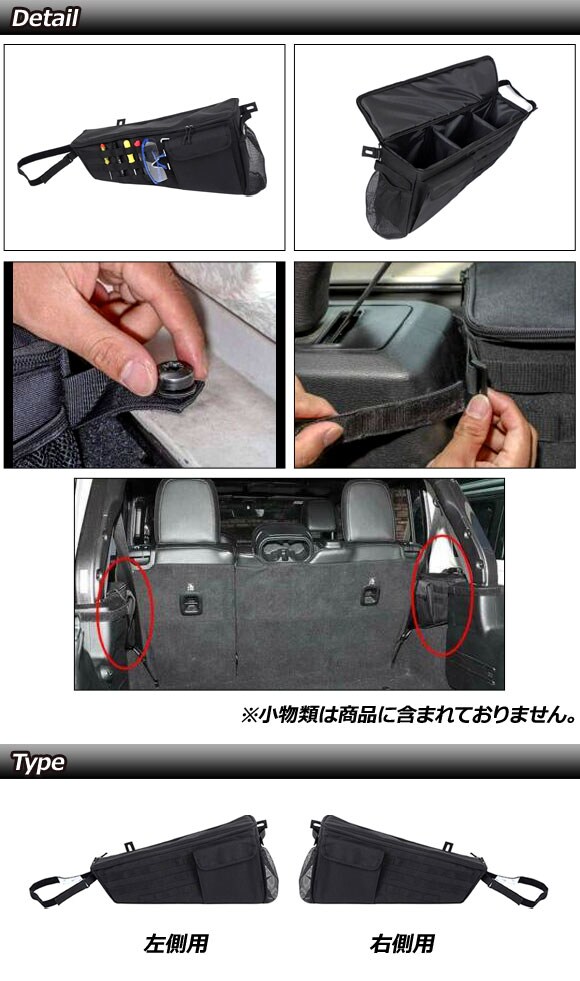 Detail

※小物類は商品に含まれておりません。

Type

左側用

右側用