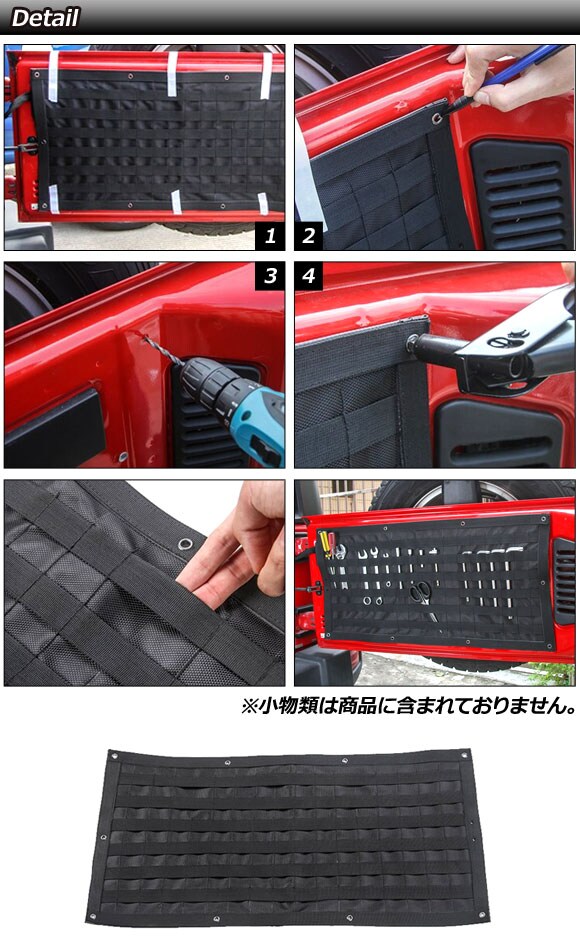 Detail

1

2

3

4

※小物類は商品に含まれておりません。