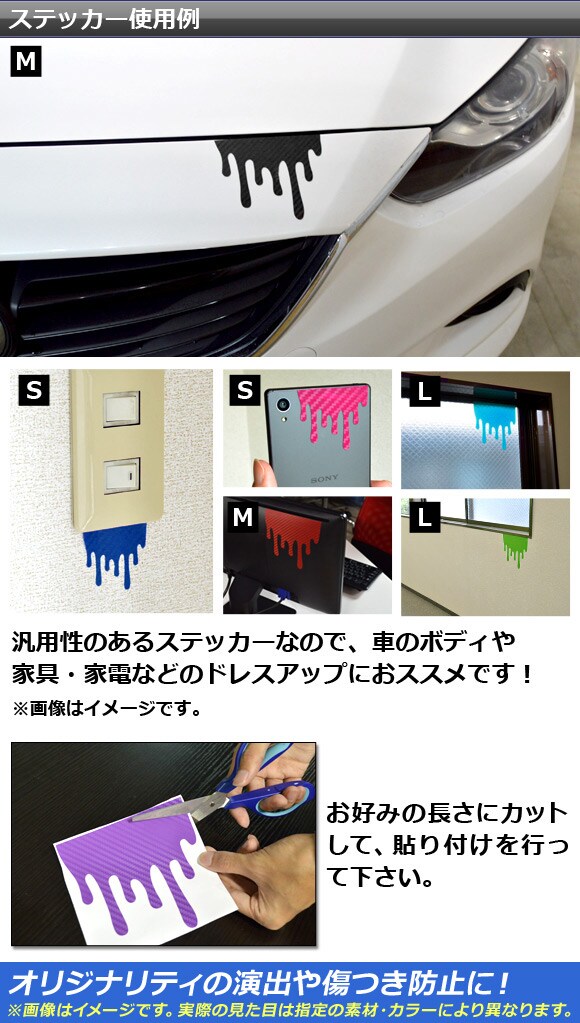 ステッカー使用例

M

S

S

SONY

L

M

L

汎用性のあるステッカーなので、車のボディや家具・家電などのドレスアップにおススメです！

※画像はイメージです。

お好みの長さにカットして、貼り付けを行って下さい。

オリジナリティの演出や傷つき防止に！

※画像はイメージです。実際の見た目は指定の素材・カラーにより異なります。