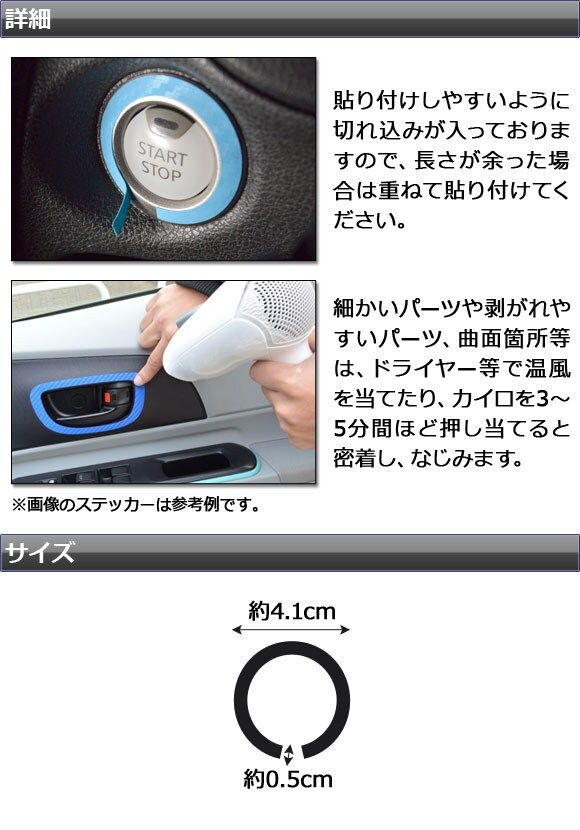 詳細

START
STOP

貼り付けしやすいように切れ込みが入っておりますので、長さが余った場合は重ねて貼り付けてください。

細かいパーツや剥がれやすいパーツ、曲面箇所等は、ドライヤー等で温風を当てたり、カイロを3～5分間ほど押し当てると密着し、なじみます。

※画像のステッカーは参考例です。

サイズ

約4.1cm

約0.5cm