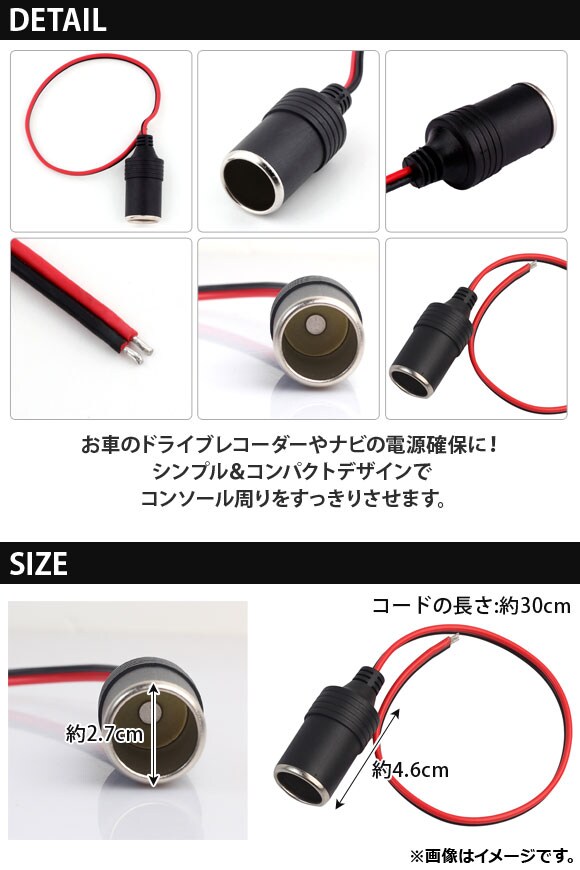 DETAIL

お車のドライブレコーダーやナビの電源確保に！
シンプル＆コンパクトデザインで
コンソール周りをすっきりさせます。

SIZE

コードの長さ:約30cm

約2.7cm

約4.6cm

※画像はイメージです。