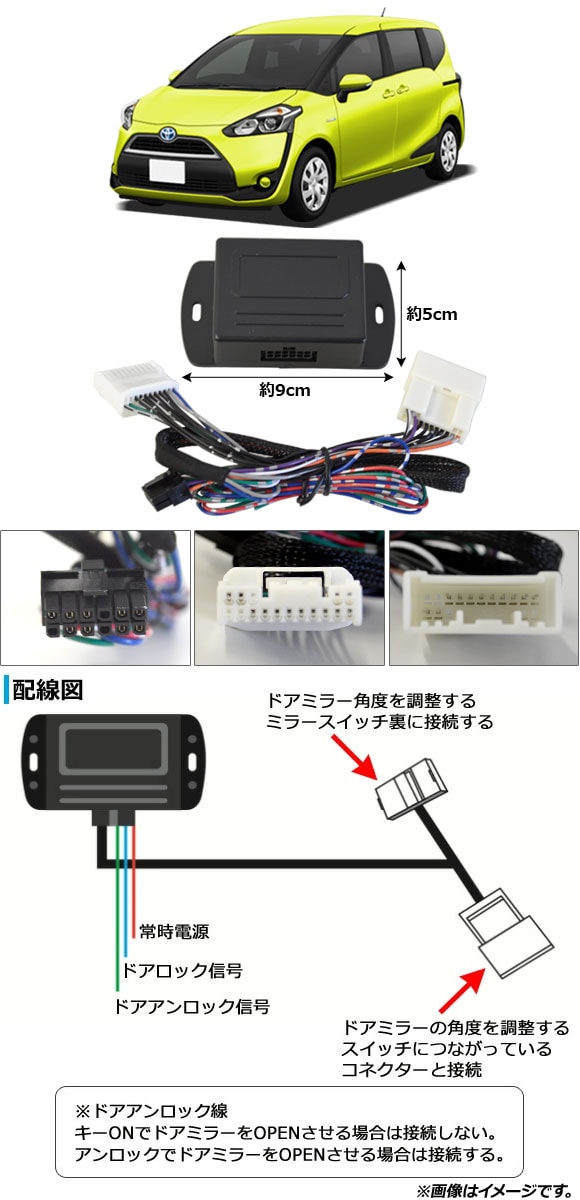 約5cm

約9cm

配線図

ドアミラー角度を調整する
ミラースイッチ裏に接続する

常時電源

ドアロック信号

ドアアンロック信号

ドアミラーの角度を調整する
スイッチにつながっている
コネクターと接続

※ドアアンロック線
キーONでドアミラーをOPENさせる場合は接続しない。
アンロックでドアミラーをOPENさせる場合は接続する。

※画像はイメージです。