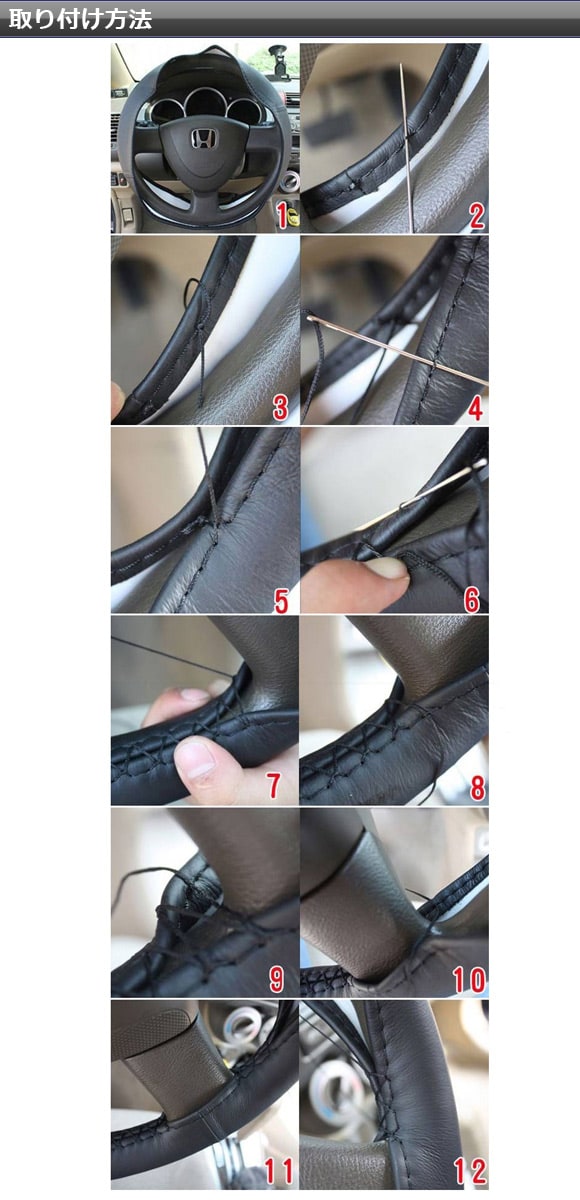 取り付け方法

1
2
3
4
5
6
7
8
9
10
11
12