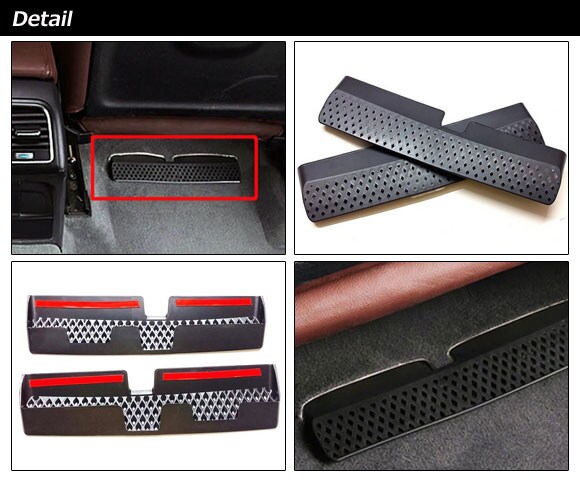 Detail