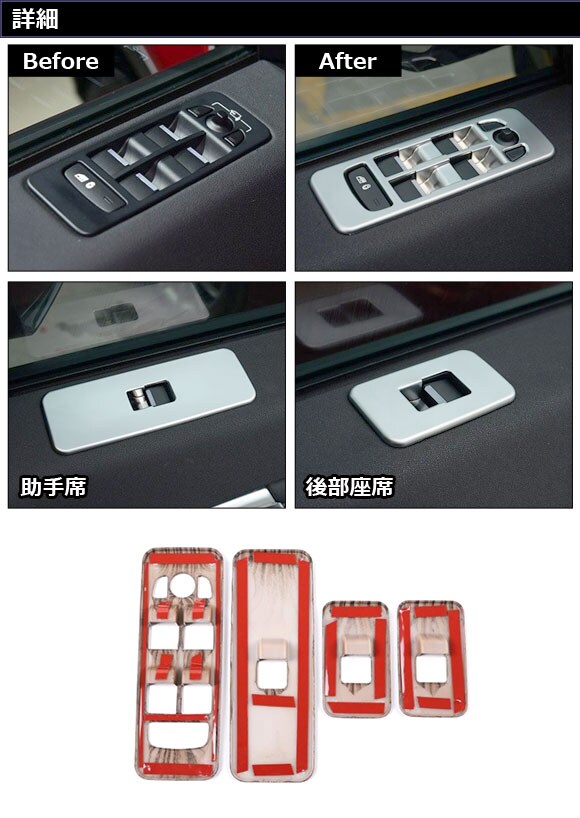 詳細

Before

After

助手席

後部座席