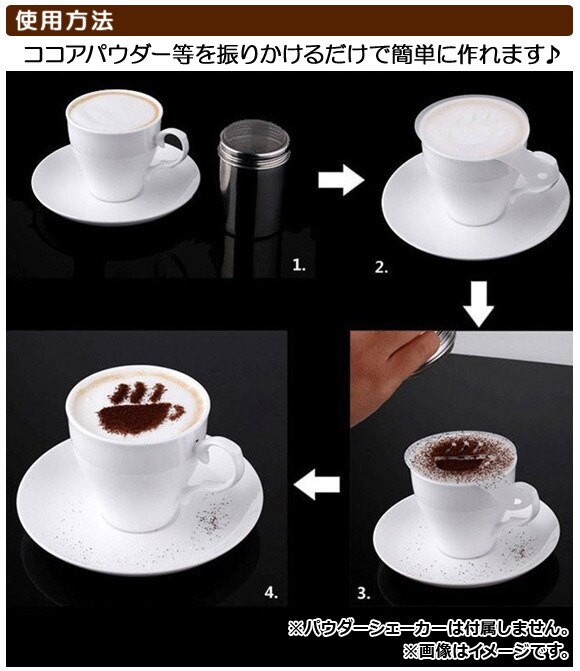 使用方法

ココアパウダー等を振りかけるだけで簡単に作れます♪

1.

2.

3.

4.

※パウダーシェーカーは付属しません。
※画像はイメージです。