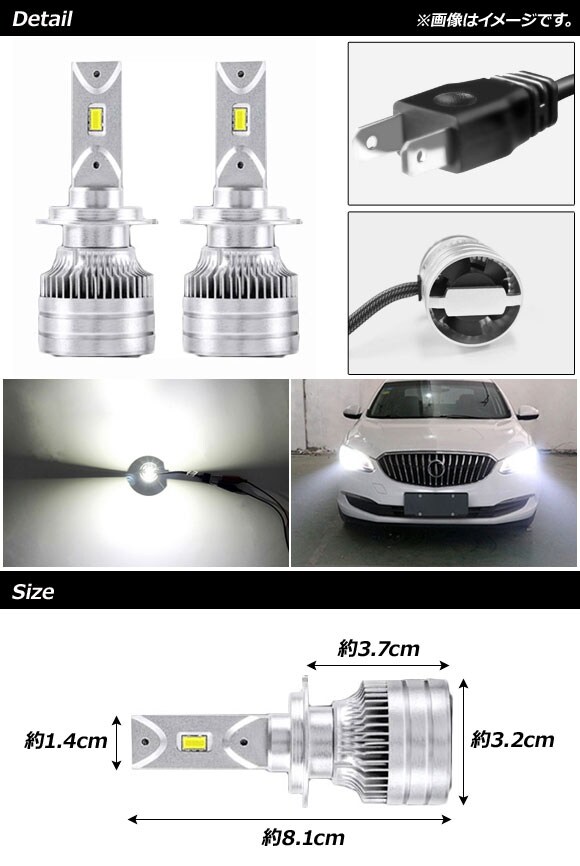 Detail

※画像はイメージです。

Size

約3.7cm

約1.4cm

約3.2cm

約8.1cm