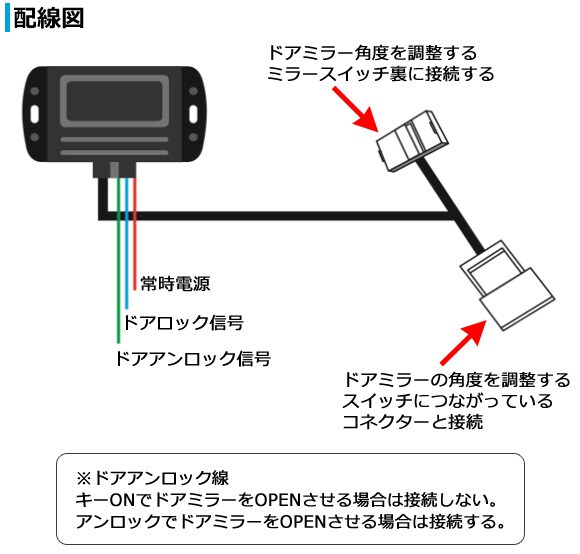 配線図

ドアミラー角度を調整する
ミラースイッチ裏に接続する

常時電源
ドアロック信号
ドアアンロック信号

ドアミラーの角度を調整する
スイッチにつながっている
コネクターと接続

※ドアアンロック線
キーONでドアミラーをOPENさせる場合は接続しない。
アンロックでドアミラーをOPENさせる場合は接続する。