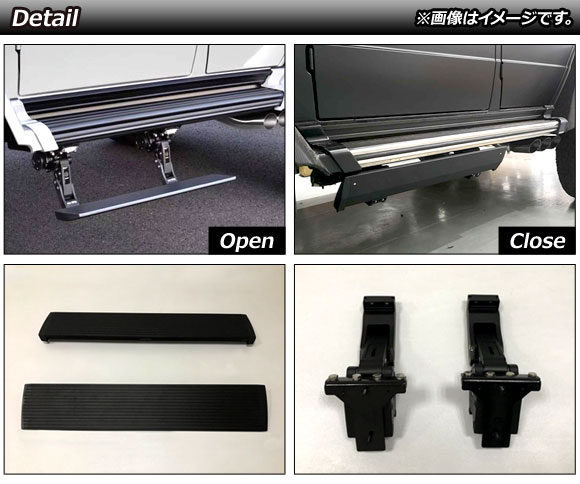 Detail

※画像はイメージです。

Open

Close