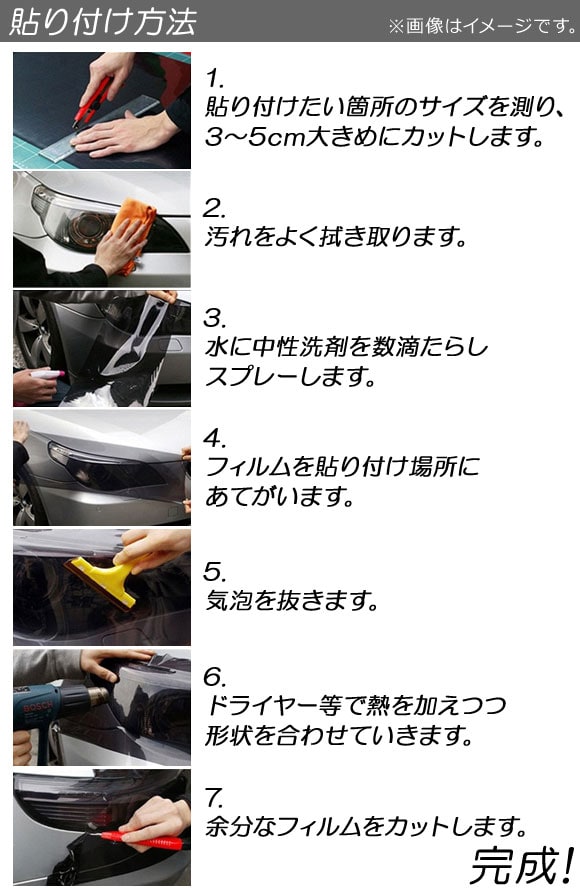 貼り付け方法

※画像はイメージです。

1.
貼り付けたい箇所のサイズを測り、3～5cm大きめにカットします。

2.
汚れをよく拭き取ります。

3.
水に中性洗剤を数滴たらしスプレーします。

4.
フィルムを貼り付け場所にあてがいます。

5.
気泡を抜きます。

BOSCH

6.
ドライヤー等で熱を加えつつ形状を合わせていきます。

7.
余分なフィルムをカットします。

完成!