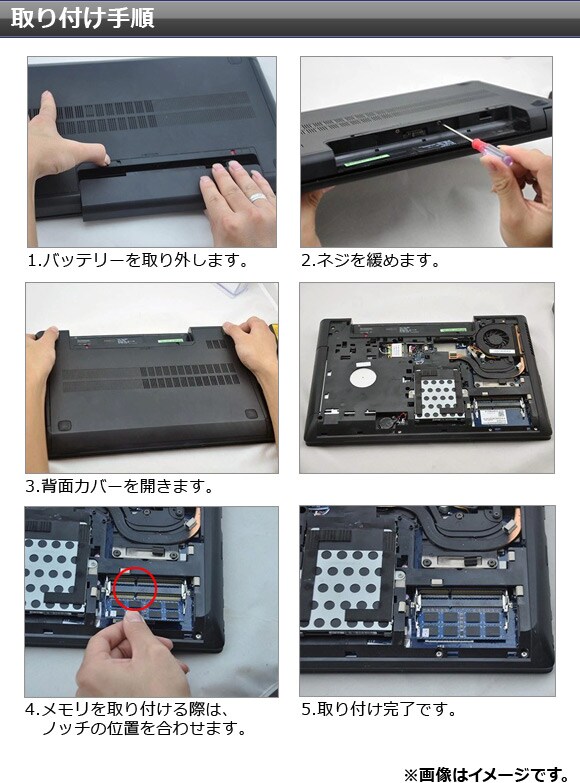 取り付け手順

1.バッテリーを取り外します。

2.ネジを緩めます。

3.背面カバーを開きます。

4.メモリを取り付ける際は、ノッチの位置を合わせます。

5.取り付け完了です。

※画像はイメージです。