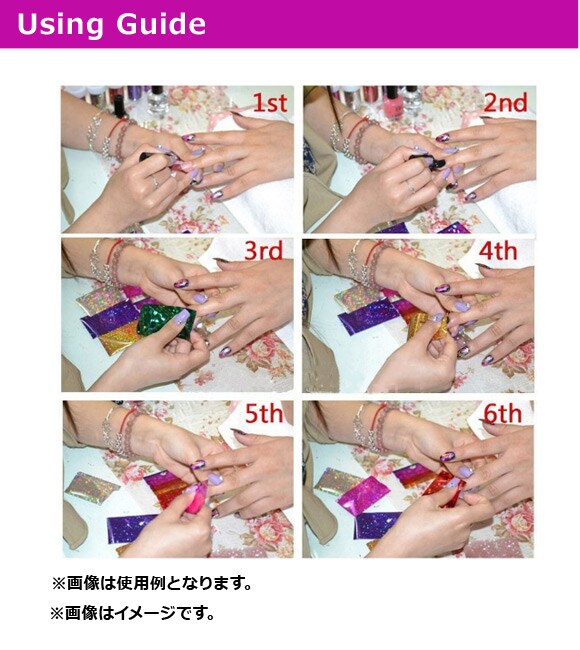 Using Guide

1st

2nd

3rd

4th

5th

6th

※画像は使用例となります。

※画像はイメージです。