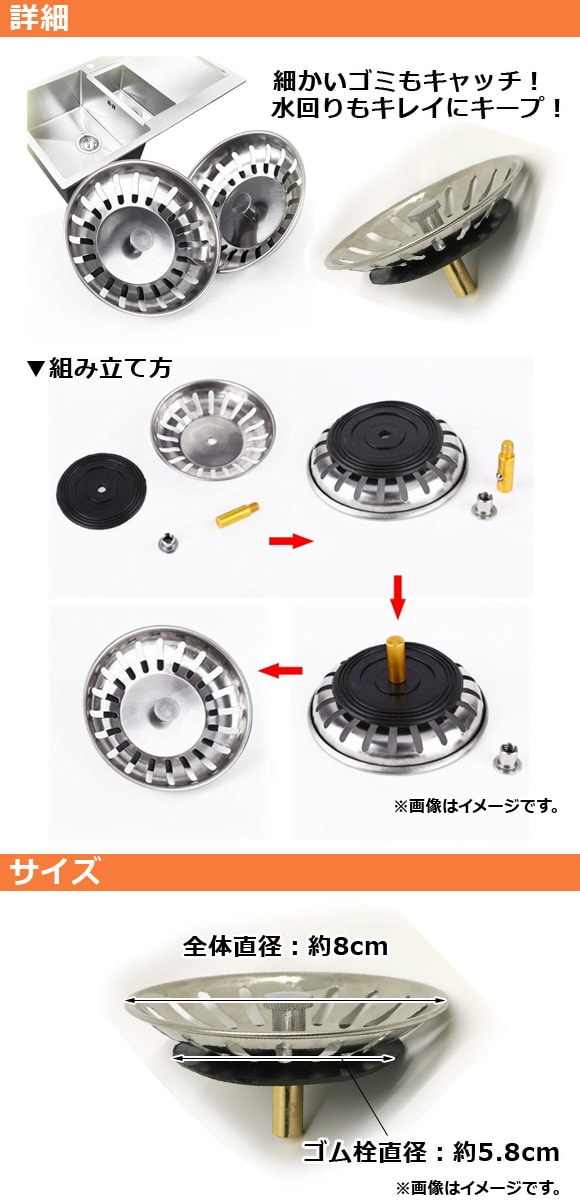 詳細

細かいゴミもキャッチ！
水回りもキレイにキープ！

▼組み立て方

※画像はイメージです。

サイズ

全体直径：約8cm

ゴム栓直径：約5.8cm

※画像はイメージです。