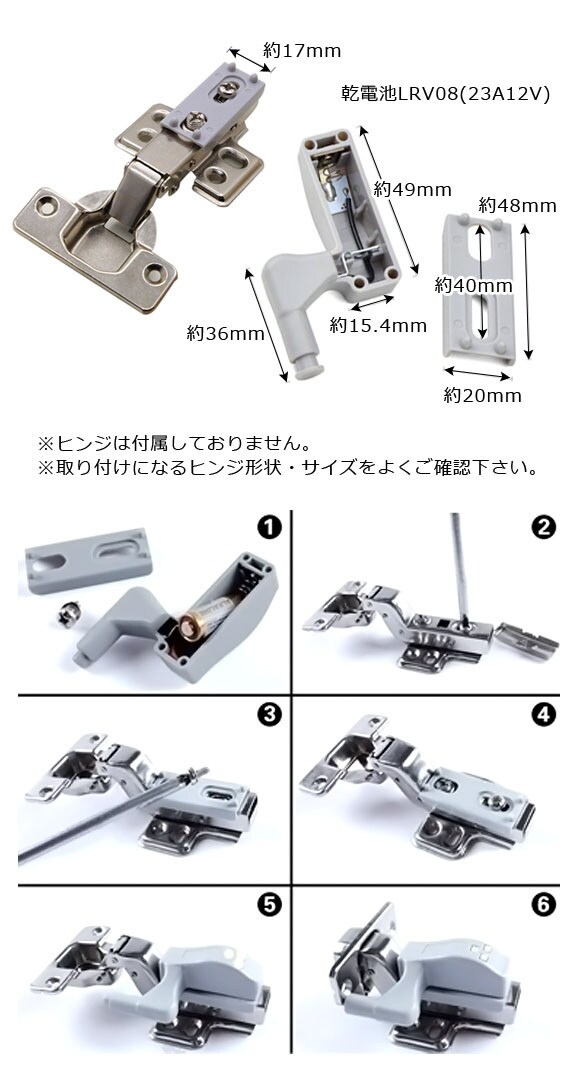 約17mm

乾電池LRV08(23A12V)

約49mm

約48mm

約40mm

約36mm

約15.4mm

約20mm

※ヒンジは付属しておりません。
※取り付けになるヒンジ形状・サイズをよくご確認下さい。

❶

❷

❸

❹

❺

❻