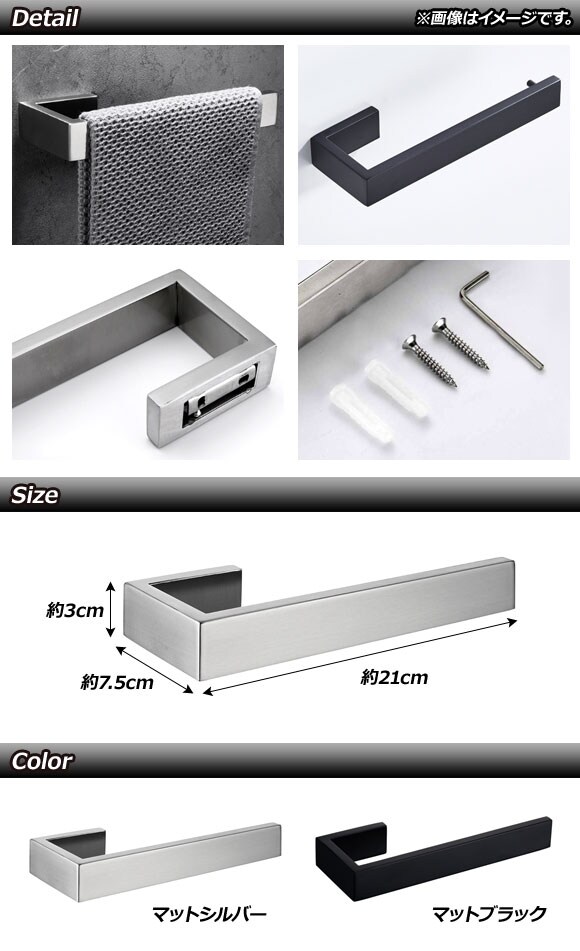 Detail

※画像はイメージです。

Size

約3cm

約7.5cm

約21cm

Color

マットシルバー

マットブラック