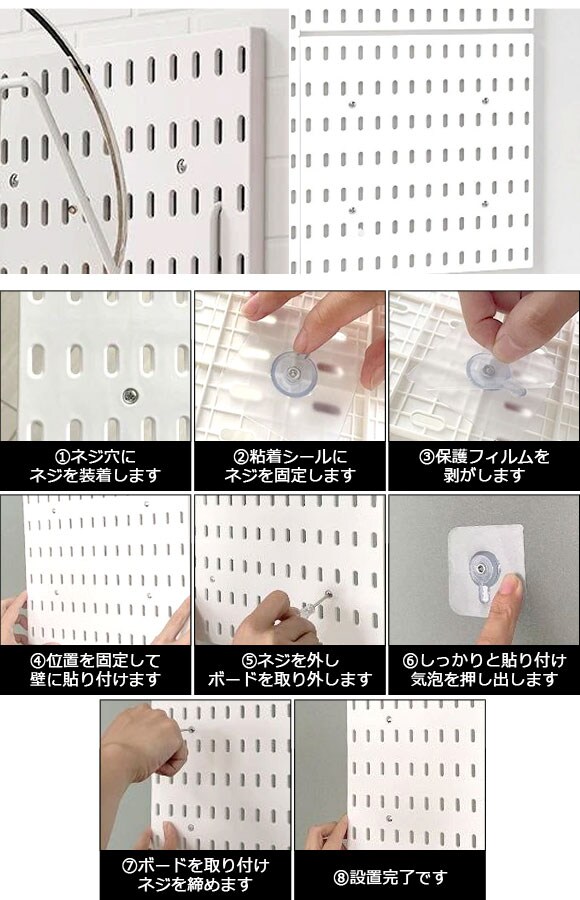 ①ネジ穴に
ネジを装着します

②粘着シールに
ネジを固定します

③保護フィルムを
剥がします

④位置を固定して
壁に貼り付けます

⑤ネジを外し
ボードを取り外します

⑥しっかりと貼り付け
気泡を押し出します

⑦ボードを取り付け
ネジを締めます

⑧設置完了です