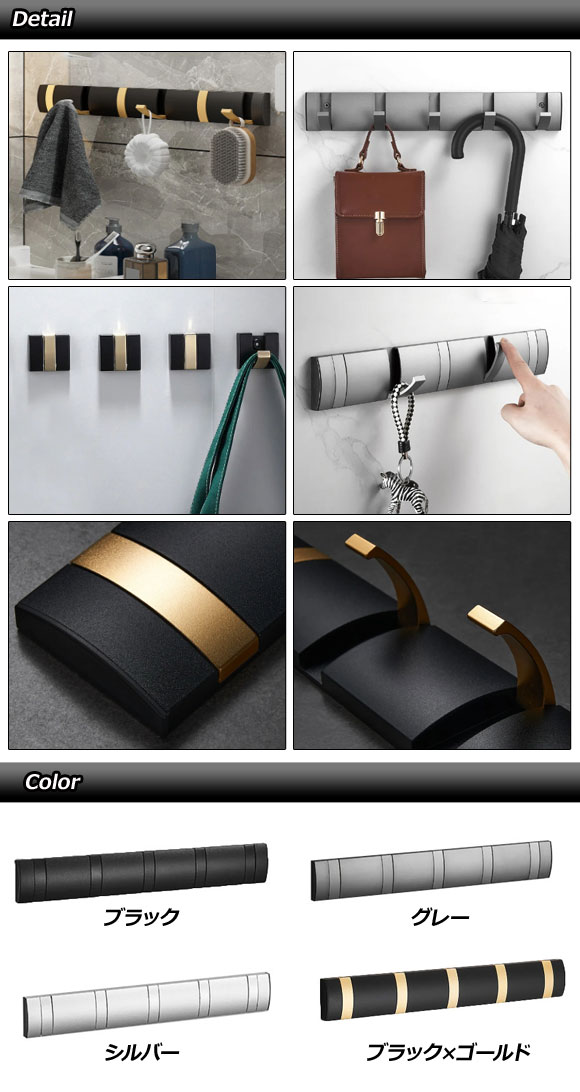 Detail

Color

ブラック

グレー

シルバー

ブラック×ゴールド