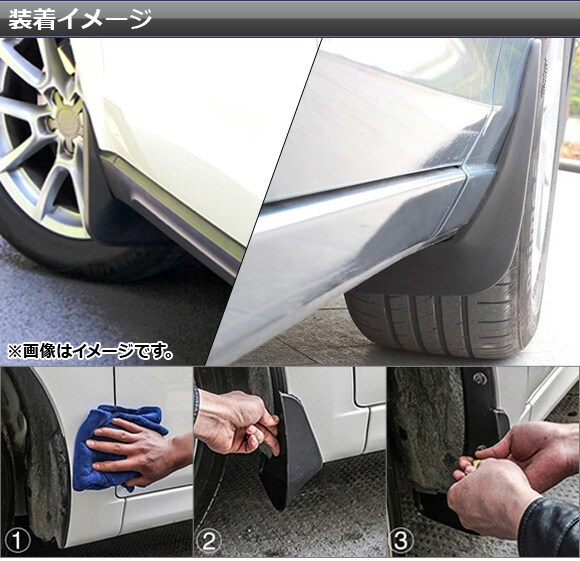 装着イメージ

※画像はイメージです。

①

②

③