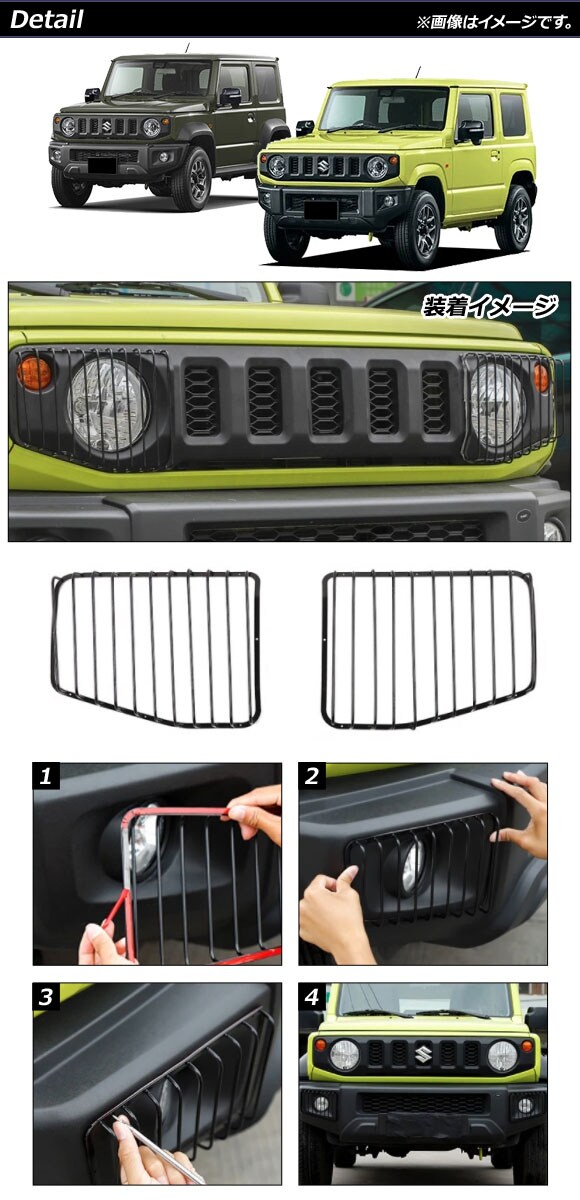 Detail
※画像はイメージです。

装着イメージ

1

2

3

4