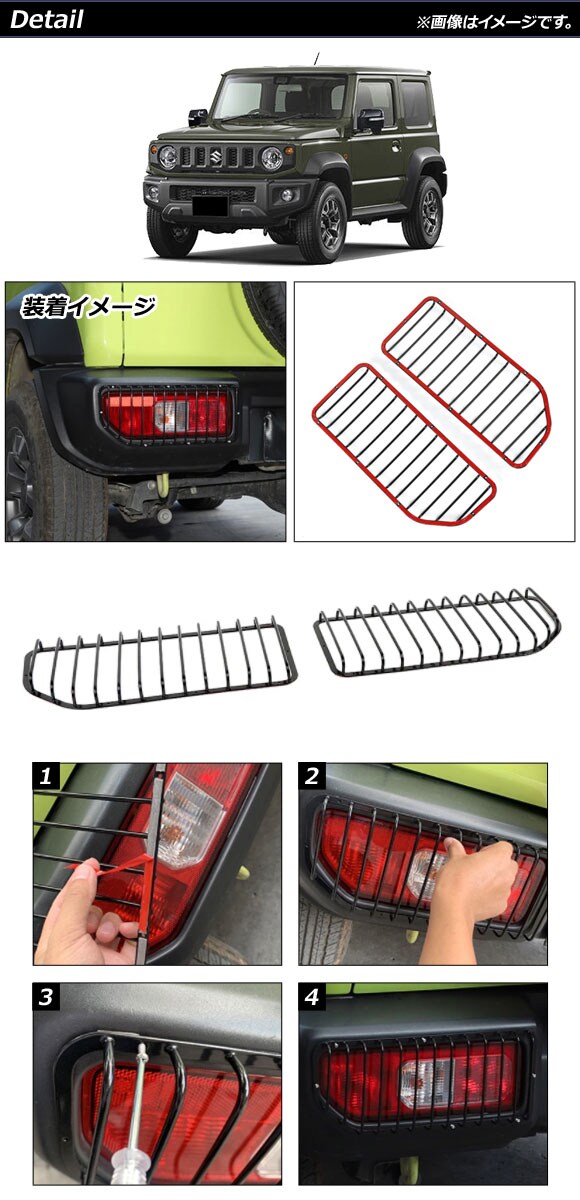 Detail
※画像はイメージです。

装着イメージ

1

2

3

4