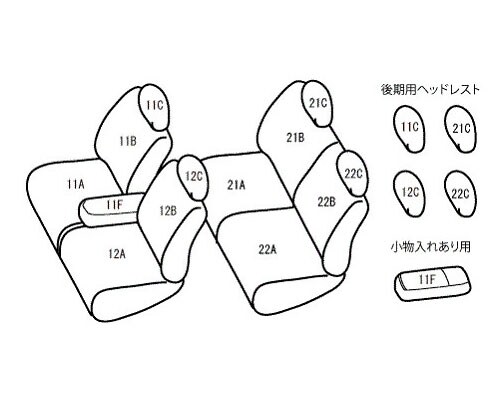 11C
11B
11A
11F
12C
12B
12A
21C
21B
21A
22C
22B
22A

後期用ヘッドレスト
11C
21C
12C
22C

小物入れあり用
11F