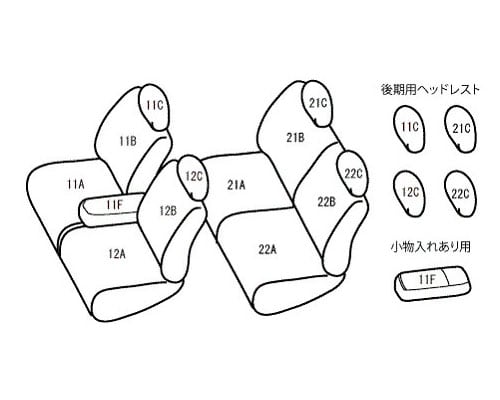 11C
11B
11A
11F
12C
12B
12A
21C
21B
21A
22C
22B
22A

後期用ヘッドレスト
11C
21C
12C
22C

小物入れあり用
11F