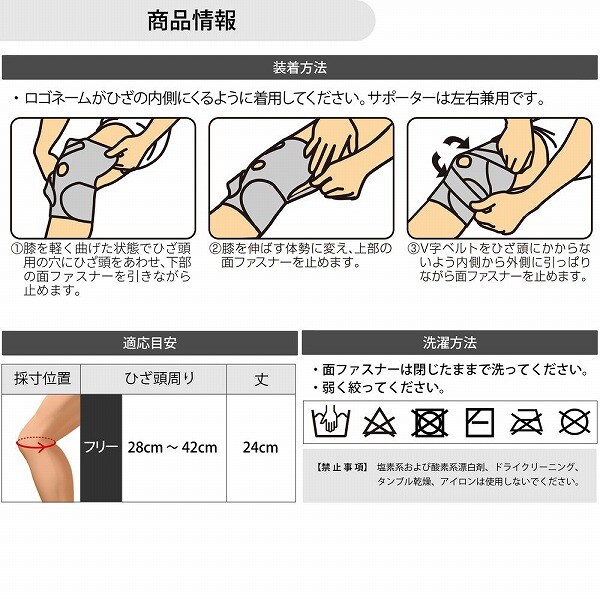 商品情報

装着方法

・ロゴネームがひざの内側にくるように着用してください。サポーターは左右兼用です。

①膝を軽く曲げた状態でひざ頭用の穴にひざ頭をあわせ、下部の面ファスナーを引きながら止めます。

②膝を伸ばす体勢に変え、上部の面ファスナーを止めます。

③V字ベルトをひざ頭にかからないよう内側から外側に引っぱりながら面ファスナーを止めます。

適応目安

| 採寸位置 | ひざ頭周り | | 丈 |
|---|---|---|---|
| | フリー | 28cm ～ 42cm | 24cm |

洗濯方法

・面ファスナーは閉じたままで洗ってください。
・弱く絞ってください。

【禁止事項】 塩素系および酸素系漂白剤、ドライクリーニング、タンブル乾燥、アイロンは使用しないでください。