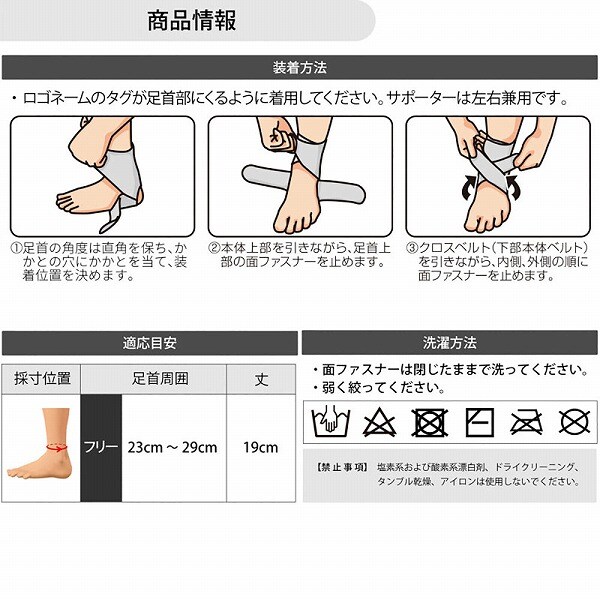 商品情報

装着方法

・ロゴネームのタグが足首部にくるように着用してください。サポーターは左右兼用です。

①足首の角度は直角を保ち、かかとの穴にかかとを当て、装着位置を決めます。

②本体上部を引きながら、足首上部の面ファスナーを止めます。

③クロスベルト(下部本体ベルト)を引きながら、内側、外側の順に面ファスナーを止めます。

適応目安

| 採寸位置 | 足首周囲 | | 丈 |
|---|---|---|---|
| | フリー | 23cm ~ 29cm | 19cm |

洗濯方法

・面ファスナーは閉じたままで洗ってください。
・弱く絞ってください。

【禁止事項】 塩素系および酸素系漂白剤、ドライクリーニング、タンブル乾燥、アイロンは使用しないでください。