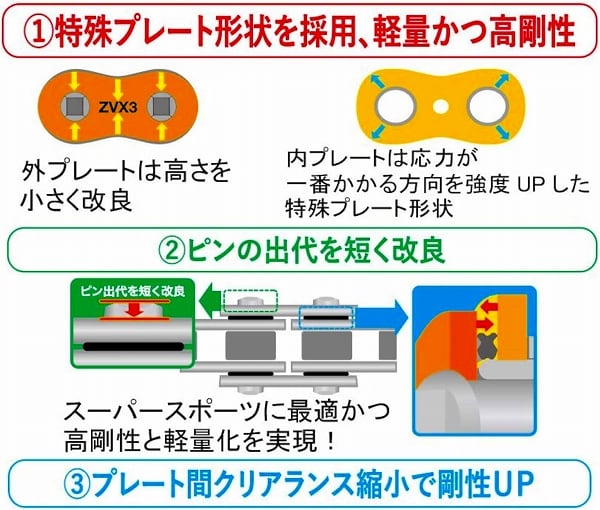 ①特殊プレート形状を採用、軽量かつ高剛性

ZVX3

外プレートは高さを小さく改良

内プレートは応力が一番かかる方向を強度 UP した特殊プレート形状

②ピンの出代を短く改良

ピン出代を短く改良

スーパースポーツに最適かつ高剛性と軽量化を実現！

③プレート間クリアランス縮小で剛性UP