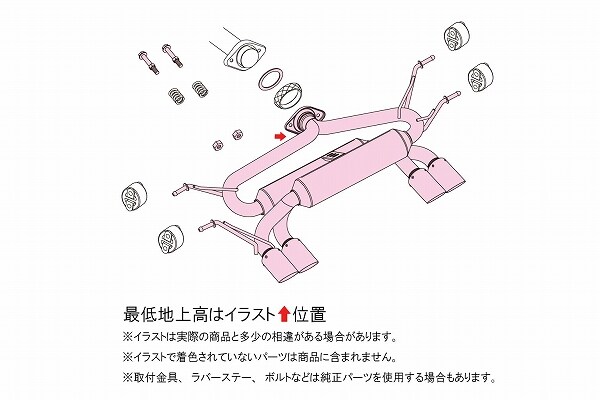 最低地上高はイラスト⬆位置

※イラストは実際の商品と多少の相違がある場合があります。

※イラストで着色されていないパーツは商品に含まれません。

※取付金具、 ラバーステー、 ボルトなどは純正パーツを使用する場合もあります。