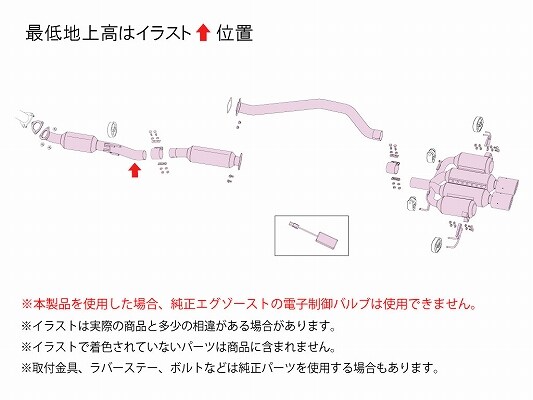 最低地上高はイラスト 位置

※本製品を使用した場合、純正エグゾーストの電子制御バルブは使用できません。

※イラストは実際の商品と多少の相違がある場合があります。

※イラストで着色されていないパーツは商品に含まれません。

※取付金具、ラバーステー、ボルトなどは純正パーツを使用する場合もあります。