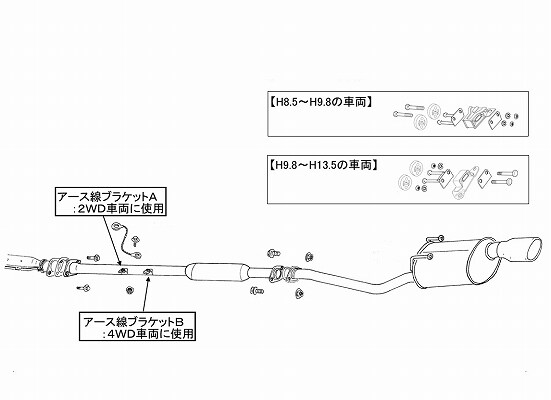 【H8.5～H9.8の車両】

【H9.8～H13.5の車両】

アース線ブラケットA
：2WD車両に使用

アース線ブラケットB
：4WD車両に使用