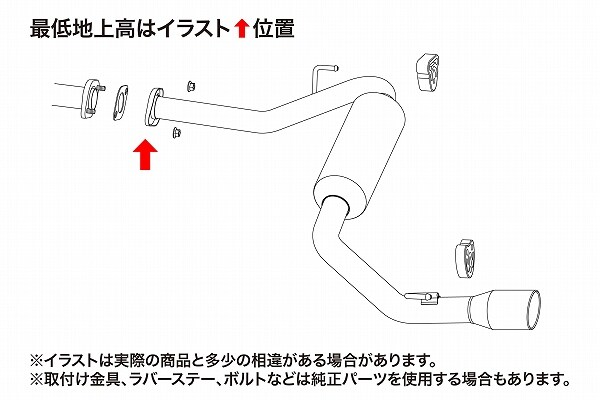 最低地上高はイラスト↑位置

※イラストは実際の商品と多少の相違がある場合があります。
※取付け金具、ラバーステー、ボルトなどは純正パーツを使用する場合もあります。