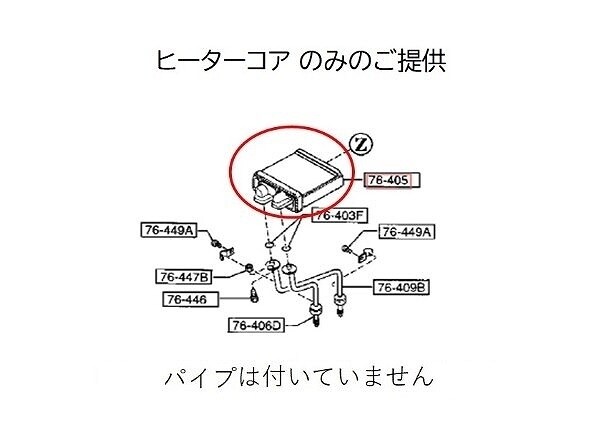 ヒーターコア のみのご提供

Z

76-405

76-403F

76-449A

76-449A

76-447B

76-409B

76-446

76-406D

パイプは付いていません