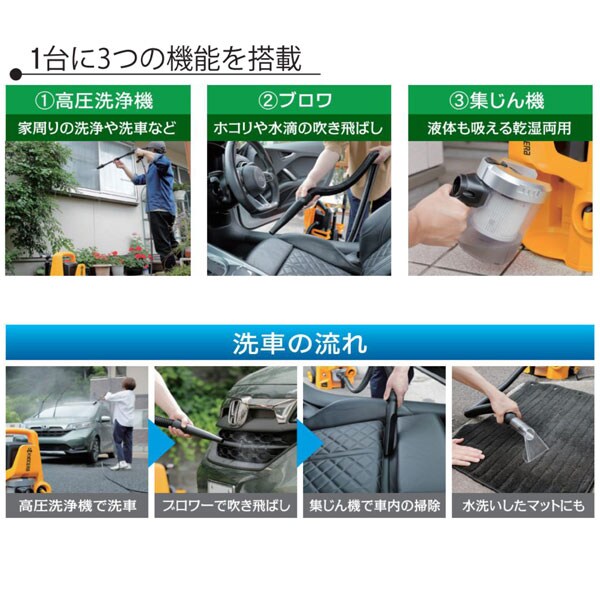 1台に3つの機能を搭載

①高圧洗浄機
家周りの洗浄や洗車など

②ブロワ
ホコリや水滴の吹き飛ばし

③集じん機
液体も吸える乾湿両用

洗車の流れ

高圧洗浄機で洗車

ブロワーで吹き飛ばし

集じん機で車内の掃除

水洗いしたマットにも