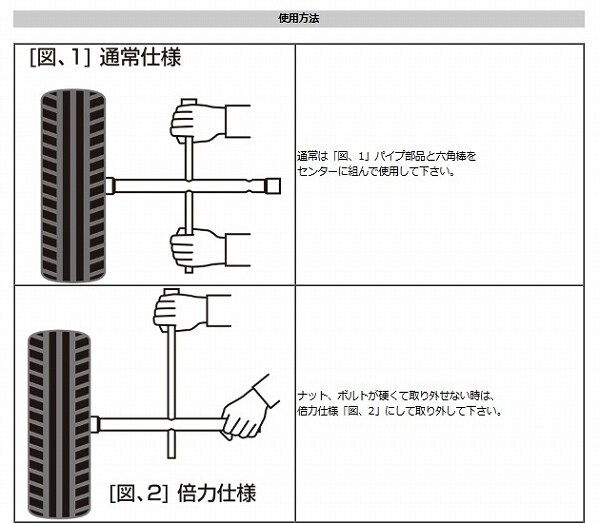 使用方法

| [図、1] 通常仕様 | 通常は「図、1」パイプ部品と六角棒をセンターに組んで使用して下さい。 |
|---|---|
| [図、2] 倍力仕様 | ナット、ボルトが硬くて取り外せない時は、倍力仕様「図、2」にして取り外して下さい。 |