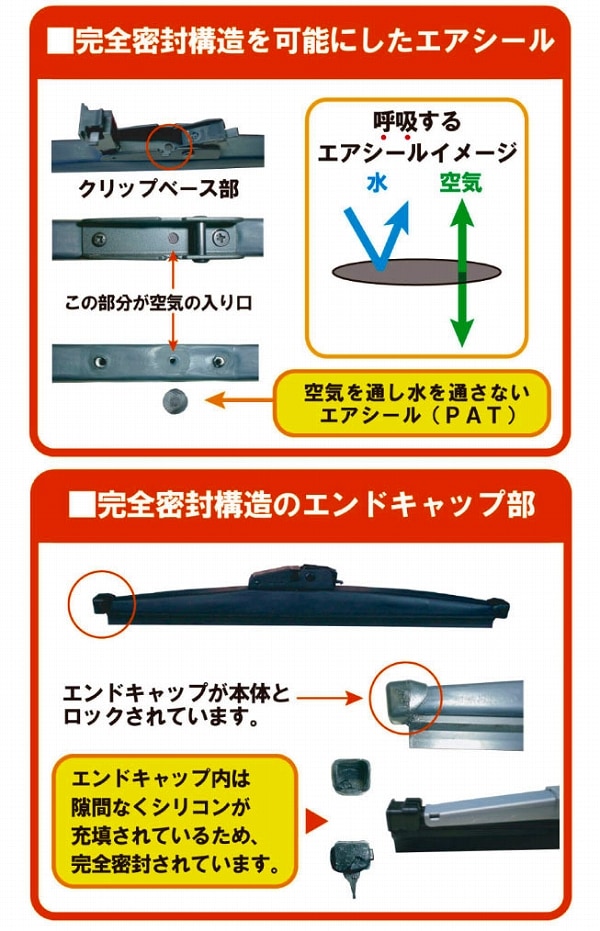 ■完全密封構造を可能にしたエアシール

クリップベース部

この部分が空気の入り口

呼吸する
エアシールイメージ

水

空気

空気を通し水を通さない
エアシール（ＰＡＴ）

■完全密封構造のエンドキャップ部

エンドキャップが本体と
ロックされています。

エンドキャップ内は
隙間なくシリコンが
充填されているため、
完全密封されています。